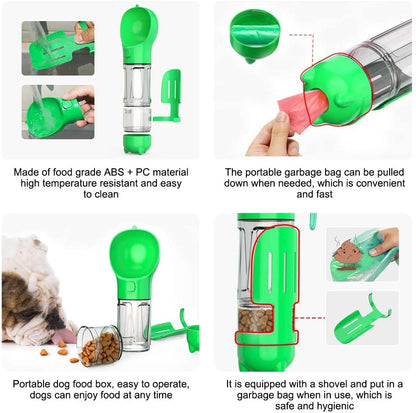 Made of food grade ABS + PC material high temperature resistant and easy to clean

The portable garbage bag can be pulled down when needed, which is convenient and fast

Portable dog food box, easy to operate, dogs can enjoy food at any time

It is equipped with a shovel and put in a garbage bag when in use, which is safe and hygienic